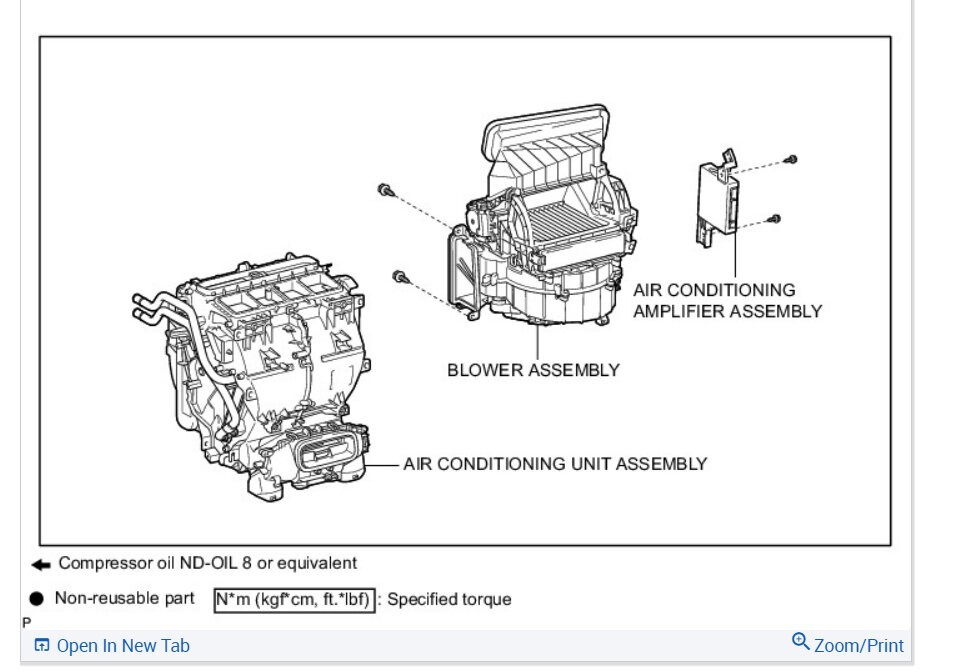 AIR CONDITIONING AMPLIFIER ASSEMBLY

BLOWER ASSEMBLY

AIR CONDITIONING UNIT ASSEMBLY

Compressor oil ND-OIL 8 or equivalent

Non-reusable part N*m (kgf*cm, ft.*lbf) : Specified torque

P

Open In New Tab

Zoom/Print