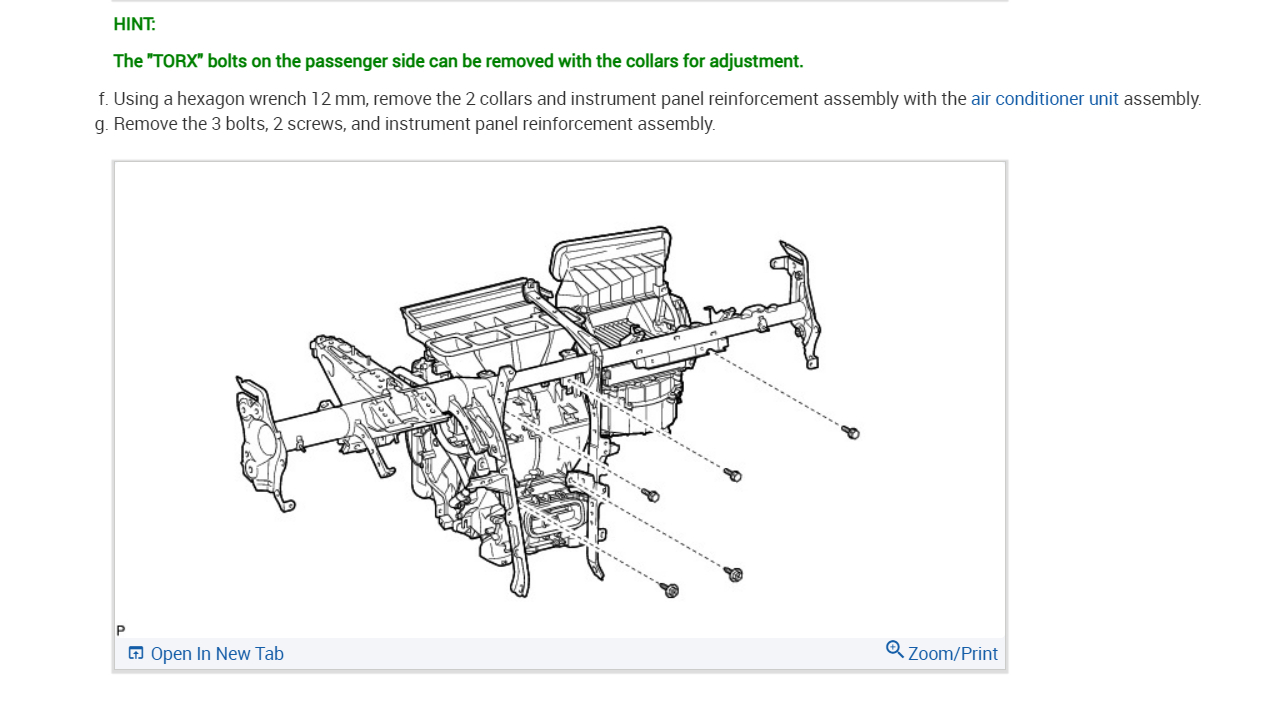 HINT:

The "TORX" bolts on the passenger side can be removed with the collars for adjustment.

f. Using a hexagon wrench 12 mm, remove the 2 collars and instrument panel reinforcement assembly with the air conditioner unit assembly.
g. Remove the 3 bolts, 2 screws, and instrument panel reinforcement assembly.

P

Open In New Tab

Zoom/Print