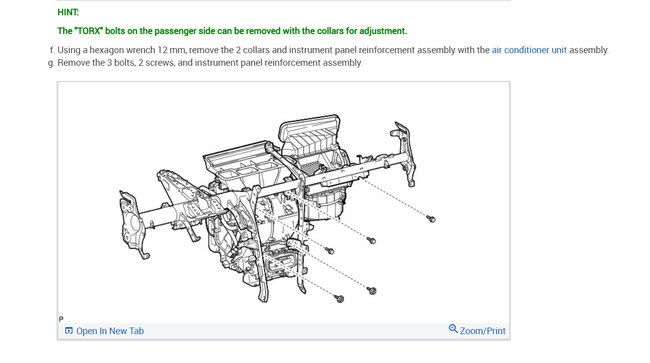 HINT:

The "TORX" bolts on the passenger side can be removed with the collars for adjustment.

f. Using a hexagon wrench 12 mm, remove the 2 collars and instrument panel reinforcement assembly with the air conditioner unit assembly.
g. Remove the 3 bolts, 2 screws, and instrument panel reinforcement assembly.

P

Open In New Tab

Zoom/Print