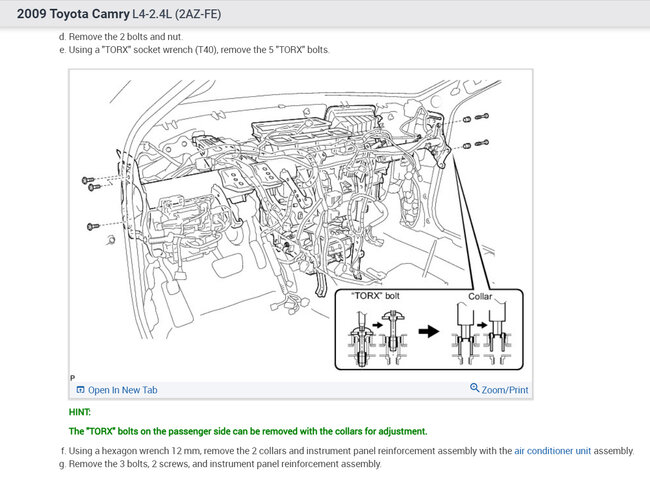 2009 Toyota Camry L4-2.4L (2AZ-FE)

d. Remove the 2 bolts and nut.
e. Using a "TORX" socket wrench (T40), remove the 5 "TORX" bolts.

"TORX" bolt
Collar

P

Open In New Tab
Zoom/Print

HINT:

The "TORX" bolts on the passenger side can be removed with the collars for adjustment.

f. Using a hexagon wrench 12 mm, remove the 2 collars and instrument panel reinforcement assembly with the air conditioner unit assembly.
g. Remove the 3 bolts, 2 screws, and instrument panel reinforcement assembly.