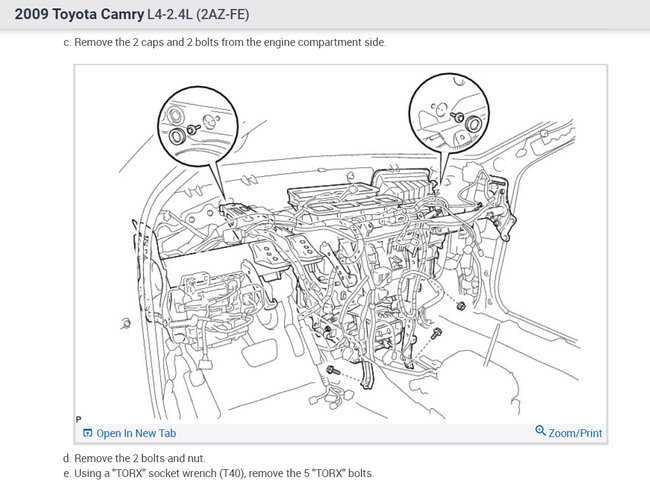 2009 Toyota Camry L4-2.4L (2AZ-FE)

c. Remove the 2 caps and 2 bolts from the engine compartment side.

P

Open In New Tab

Zoom/Print

d. Remove the 2 bolts and nut.

e. Using a "TORX" socket wrench (T40), remove the 5 "TORX" bolts.