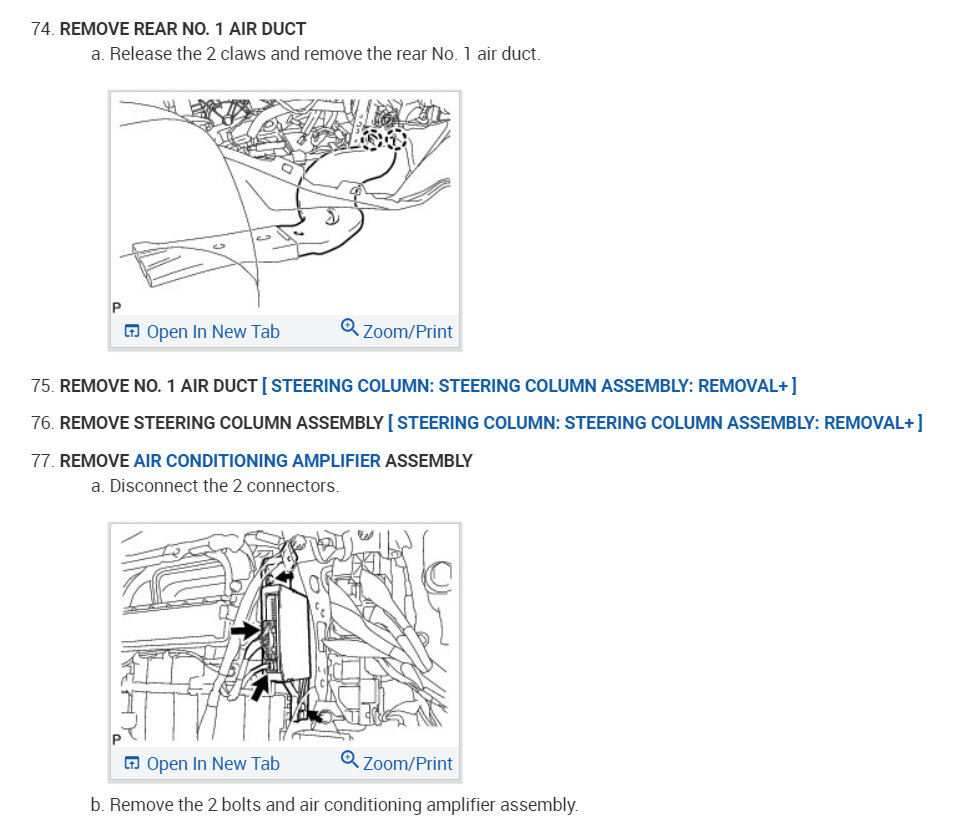 74. REMOVE REAR NO. 1 AIR DUCT

a. Release the 2 claws and remove the rear No. 1 air duct.

P

Open In New Tab Zoom/Print

75. REMOVE NO. 1 AIR DUCT [ STEERING COLUMN: STEERING COLUMN ASSEMBLY: REMOVAL+ ]

76. REMOVE STEERING COLUMN ASSEMBLY [ STEERING COLUMN: STEERING COLUMN ASSEMBLY: REMOVAL+ ]

77. REMOVE AIR CONDITIONING AMPLIFIER ASSEMBLY

a. Disconnect the 2 connectors.

P

Open In New Tab Zoom/Print

b. Remove the 2 bolts and air conditioning amplifier assembly.