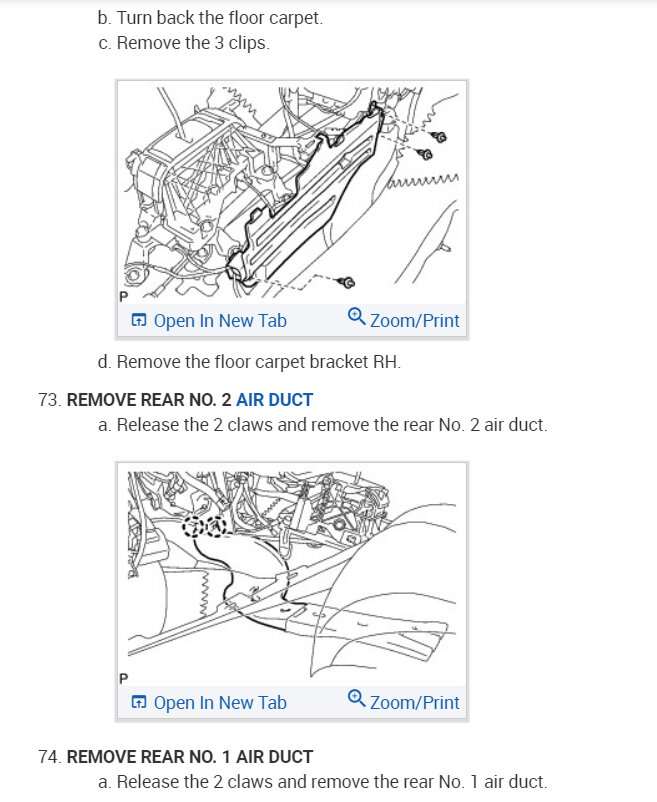 b. Turn back the floor carpet.

c. Remove the 3 clips.

P

Open In New Tab

Zoom/Print

d. Remove the floor carpet bracket RH.

73. REMOVE REAR NO. 2 AIR DUCT

a. Release the 2 claws and remove the rear No. 2 air duct.

P

Open In New Tab

Zoom/Print

74. REMOVE REAR NO. 1 AIR DUCT

a. Release the 2 claws and remove the rear No. 1 air duct.