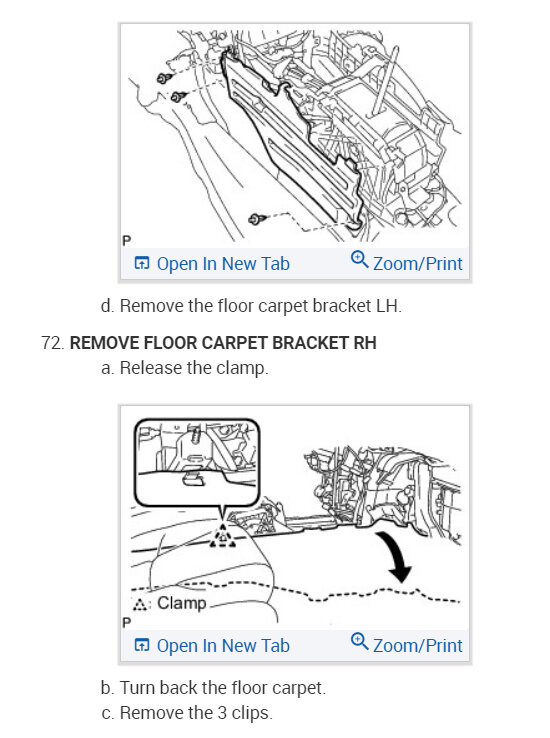 P

Open In New Tab Zoom/Print

d. Remove the floor carpet bracket LH.

72. REMOVE FLOOR CARPET BRACKET RH

a. Release the clamp.

: Clamp

P

Open In New Tab Zoom/Print

b. Turn back the floor carpet.

c. Remove the 3 clips.