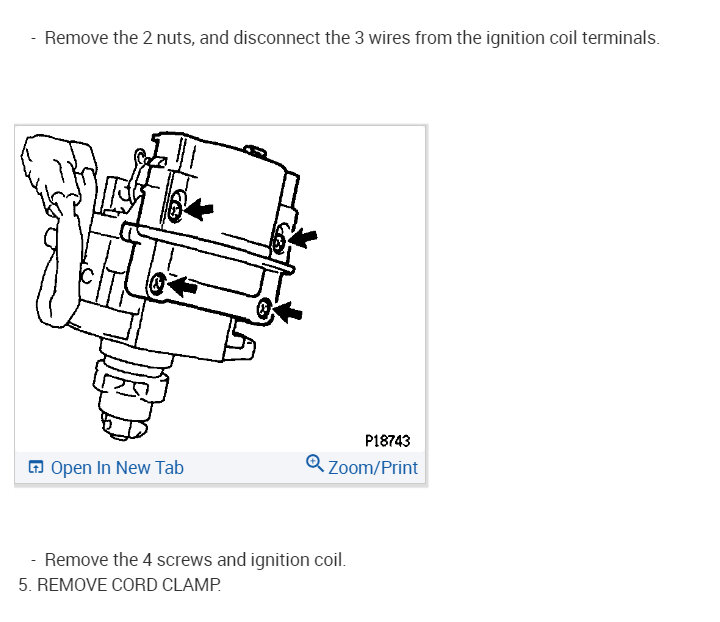 - Remove the 2 nuts, and disconnect the 3 wires from the ignition coil terminals.

P18743

Open In New Tab
Zoom/Print

- Remove the 4 screws and ignition coil.
5. REMOVE CORD CLAMP.