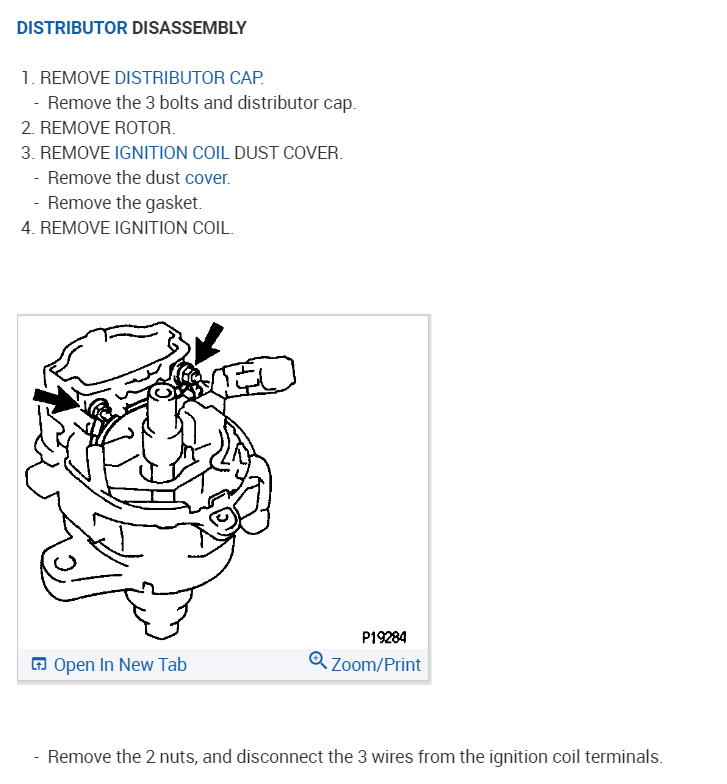 DISTRIBUTOR DISASSEMBLY

1. REMOVE DISTRIBUTOR CAP.
- Remove the 3 bolts and distributor cap.
2. REMOVE ROTOR.
3. REMOVE IGNITION COIL DUST COVER.
- Remove the dust cover.
- Remove the gasket.
4. REMOVE IGNITION COIL.

P19284

Open In New Tab
Zoom/Print

- Remove the 2 nuts, and disconnect the 3 wires from the ignition coil terminals.