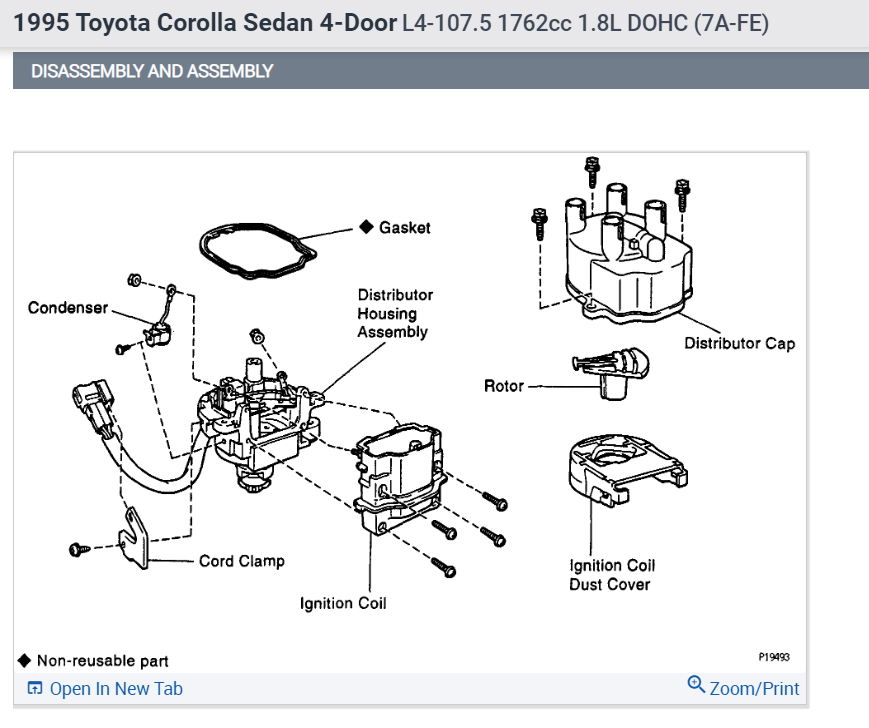 1995 Toyota Corolla Sedan 4-Door L4-107.5 1762cc 1.8L DOHC (7A-FE)

DISASSEMBLY AND ASSEMBLY

◆ Gasket

Condenser

Distributor Housing Assembly

Distributor Cap

Rotor

Cord Clamp

Ignition Coil

Ignition Coil Dust Cover

◆ Non-reusable part

P19493

Open In New Tab

Zoom/Print