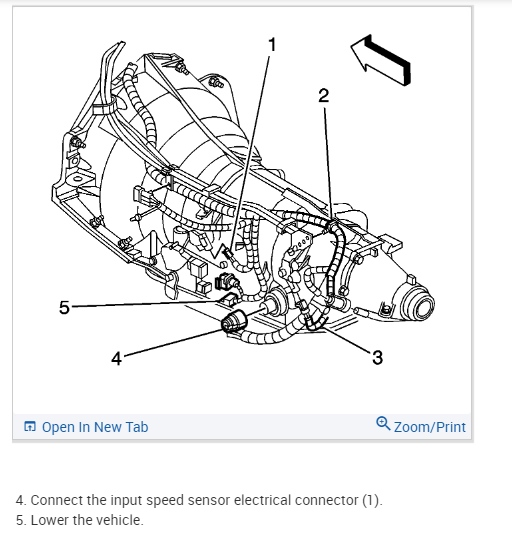 1
2
5
4
3

Open In New Tab
Zoom/Print

4. Connect the input speed sensor electrical connector (1).
5. Lower the vehicle.