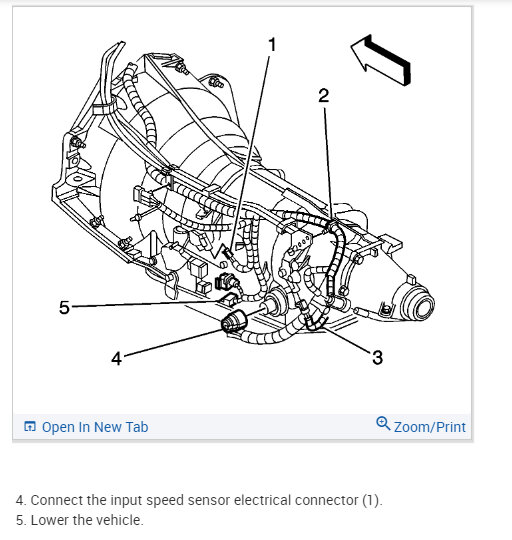 1
2
5
4
3

Open In New Tab
Zoom/Print

4. Connect the input speed sensor electrical connector (1).
5. Lower the vehicle.