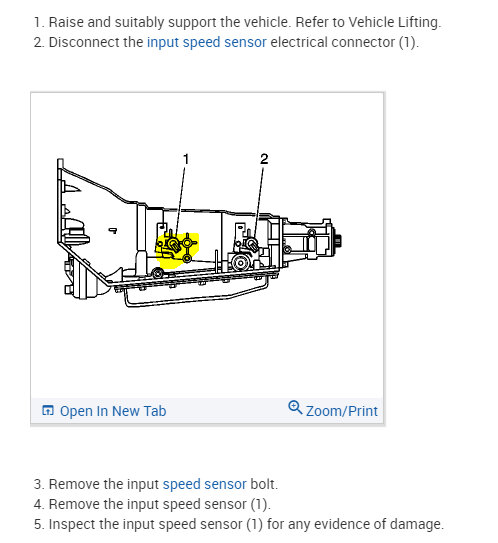 1. Raise and suitably support the vehicle. Refer to Vehicle Lifting.
2. Disconnect the input speed sensor electrical connector (1).

1
2

Open In New Tab
Zoom/Print

3. Remove the input speed sensor bolt.
4. Remove the input speed sensor (1).
5. Inspect the input speed sensor (1) for any evidence of damage.