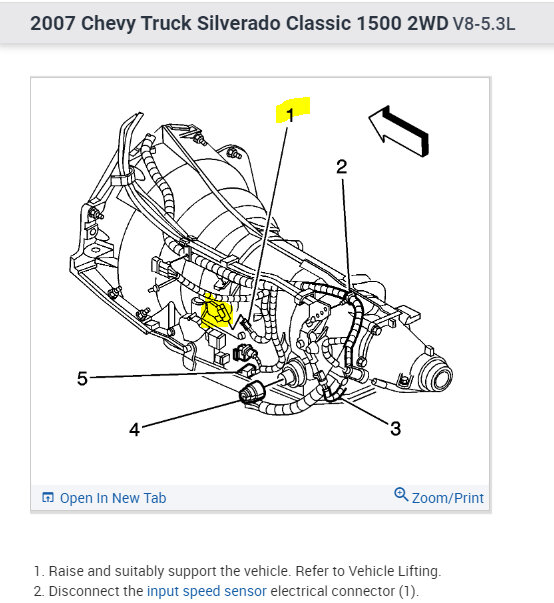 2007 Chevy Truck Silverado Classic 1500 2WD V8-5.3L

1
2
5
4
3

Open In New Tab
Zoom/Print

1. Raise and suitably support the vehicle. Refer to Vehicle Lifting.
2. Disconnect the input speed sensor electrical connector (1).