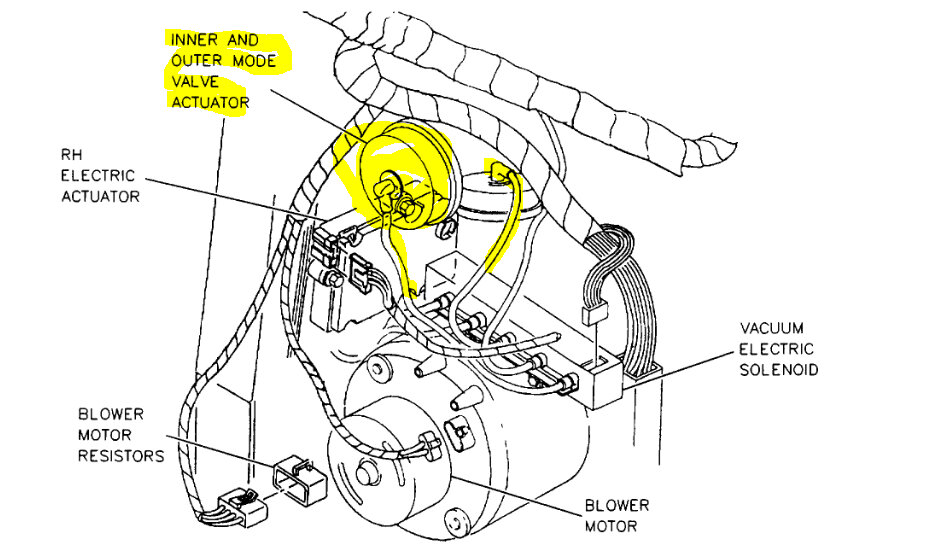 INNER AND OUTER MODE VALVE ACTUATOR

RH ELECTRIC ACTUATOR

VACUUM ELECTRIC SOLENOID

BLOWER MOTOR RESISTORS

BLOWER MOTOR