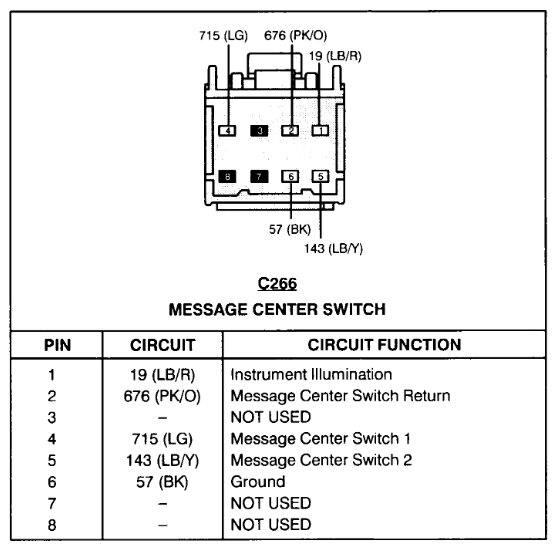 715 (LG)
676 (PK/O)
19 (LB/R)

4 3 2 1

8 7 6 5

57 (BK)
143 (LB/Y)

C266
MESSAGE CENTER SWITCH

| PIN | CIRCUIT | CIRCUIT FUNCTION |
|---|---|---|
| 1 | 19 (LB/R) | Instrument Illumination |
| 2 | 676 (PK/O) | Message Center Switch Return |
| 3 | – | NOT USED |
| 4 | 715 (LG) | Message Center Switch 1 |
| 5 | 143 (LB/Y) | Message Center Switch 2 |
| 6 | 57 (BK) | Ground |
| 7 | – | NOT USED |
| 8 | – | NOT USED |