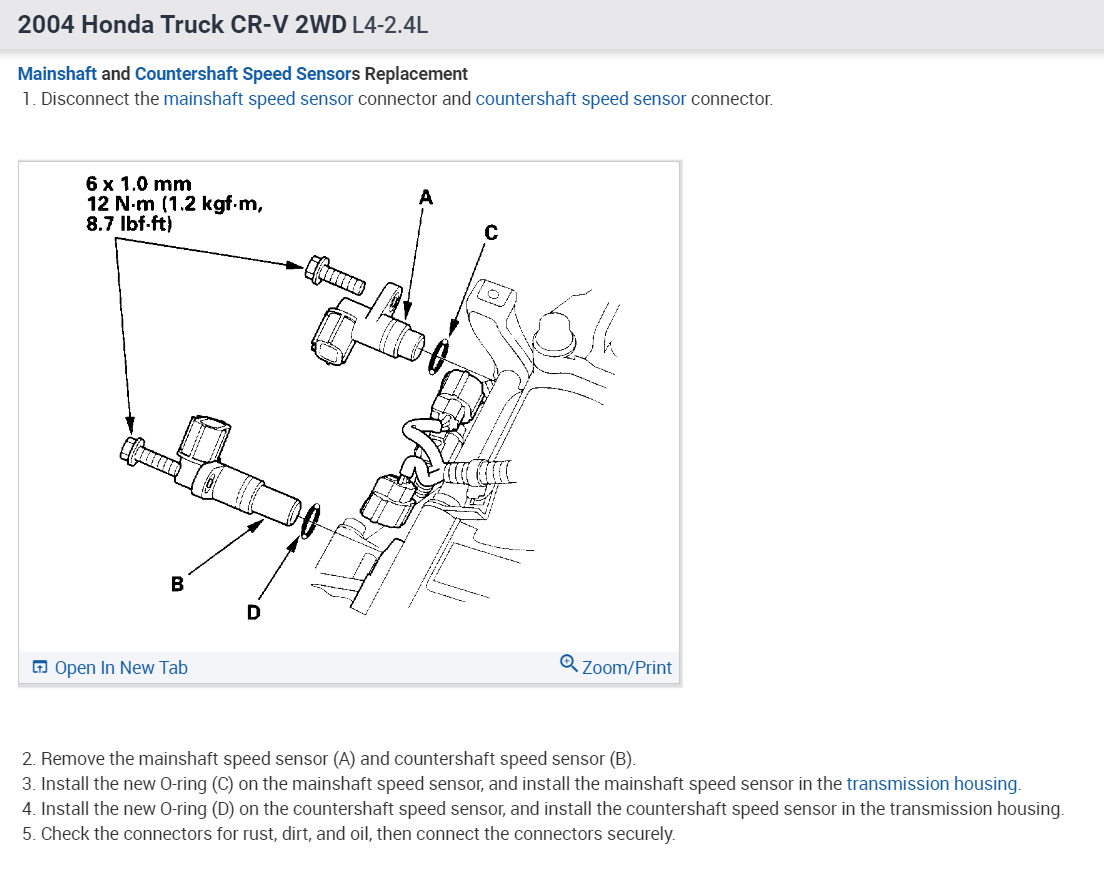 2004 Honda Truck CR-V 2WD L4-2.4L

Mainshaft and Countershaft Speed Sensors Replacement

1. Disconnect the mainshaft speed sensor connector and countershaft speed sensor connector.

6 x 1.0 mm
12 N·m (1.2 kgf·m, 8.7 lbf·ft)

A

C

B

D

Open In New Tab

Zoom/Print

2. Remove the mainshaft speed sensor (A) and countershaft speed sensor (B).
3. Install the new O-ring (C) on the mainshaft speed sensor, and install the mainshaft speed sensor in the transmission housing.
4. Install the new O-ring (D) on the countershaft speed sensor, and install the countershaft speed sensor in the transmission housing.
5. Check the connectors for rust, dirt, and oil, then connect the connectors securely.