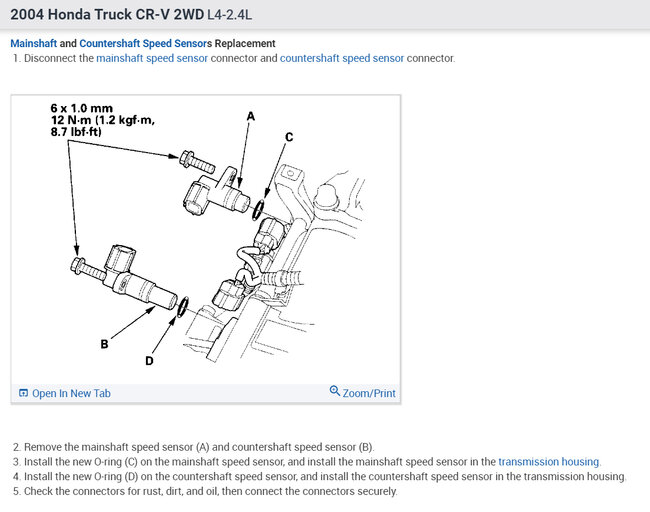 2004 Honda Truck CR-V 2WD L4-2.4L

Mainshaft and Countershaft Speed Sensors Replacement

1. Disconnect the mainshaft speed sensor connector and countershaft speed sensor connector.

6 x 1.0 mm
12 N·m (1.2 kgf·m, 8.7 lbf·ft)

A

C

B

D

Open In New Tab

Zoom/Print

2. Remove the mainshaft speed sensor (A) and countershaft speed sensor (B).
3. Install the new O-ring (C) on the mainshaft speed sensor, and install the mainshaft speed sensor in the transmission housing.
4. Install the new O-ring (D) on the countershaft speed sensor, and install the countershaft speed sensor in the transmission housing.
5. Check the connectors for rust, dirt, and oil, then connect the connectors securely.