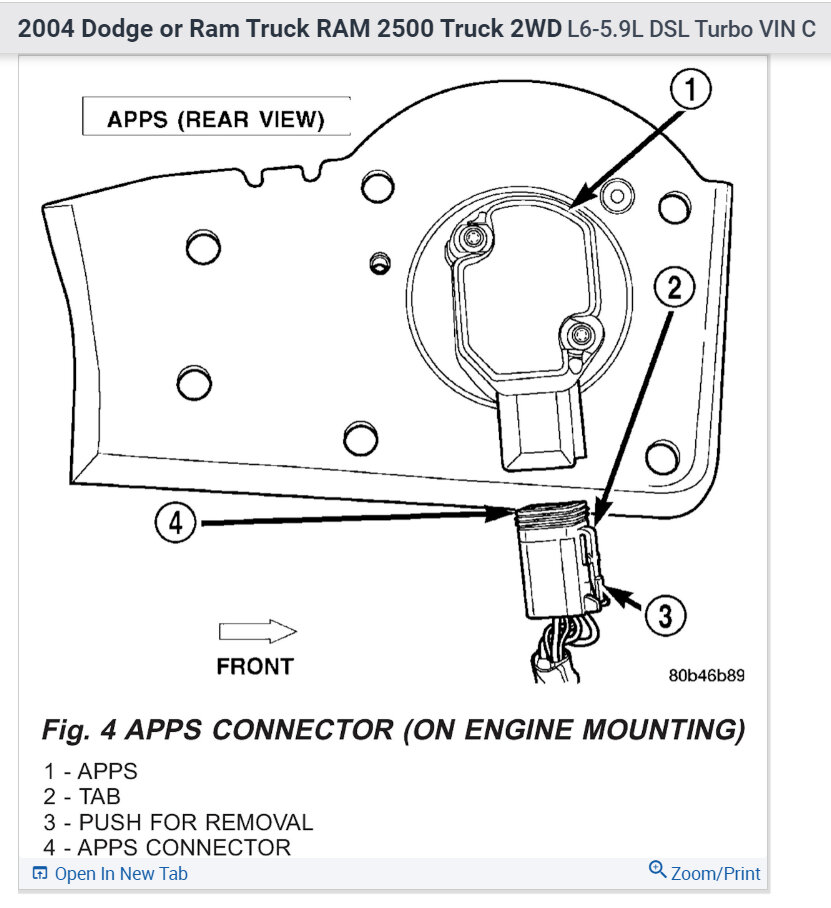 2004 Dodge or Ram Truck RAM 2500 Truck 2WD L6-5.9L DSL Turbo VIN C

APPS (REAR VIEW)

1

2

4

3

FRONT

80b46b89

Fig. 4 APPS CONNECTOR (ON ENGINE MOUNTING)

1 - APPS
2 - TAB
3 - PUSH FOR REMOVAL
4 - APPS CONNECTOR

Open In New Tab

Zoom/Print