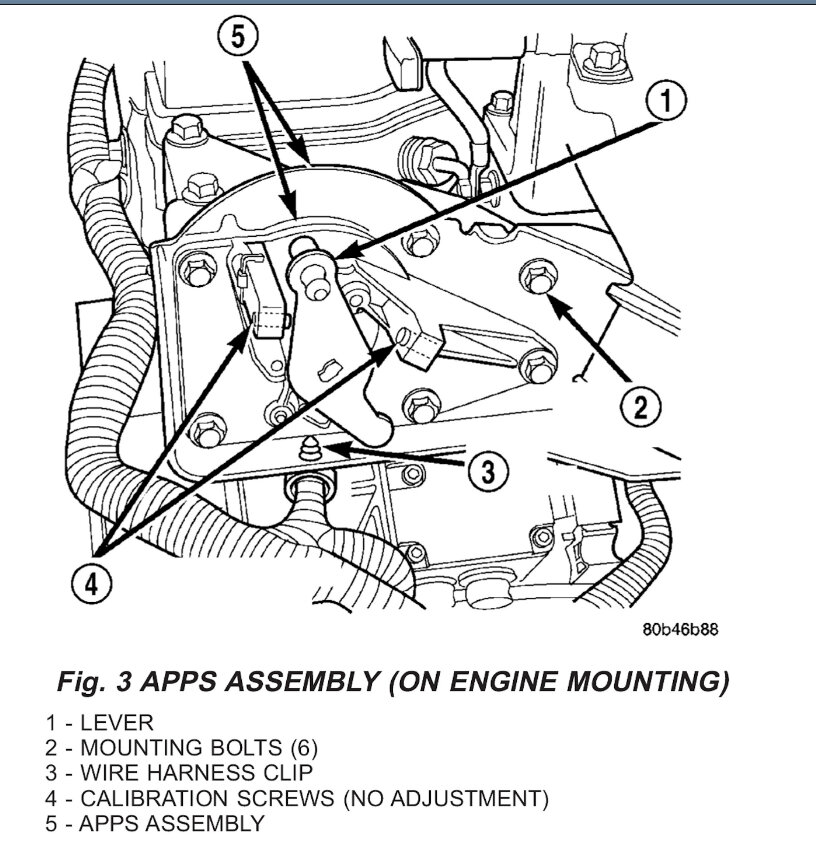 5

1

2

3

4

80b46b88

Fig. 3 APPS ASSEMBLY (ON ENGINE MOUNTING)

1 - LEVER
2 - MOUNTING BOLTS (6)
3 - WIRE HARNESS CLIP
4 - CALIBRATION SCREWS (NO ADJUSTMENT)
5 - APPS ASSEMBLY