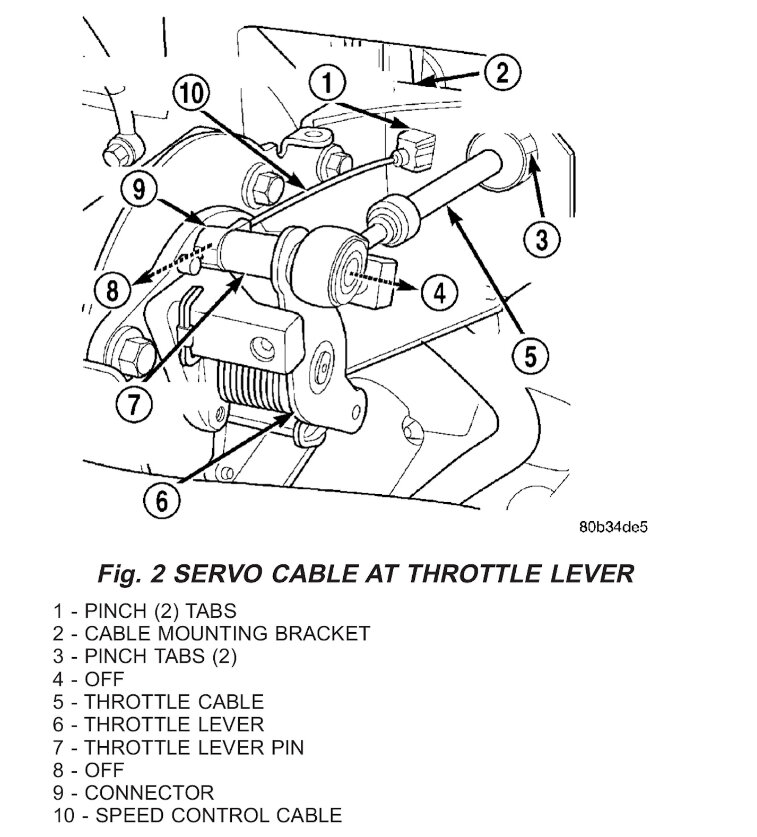 10
1
2
9
3
8
4
7
5
6
80b34de5

Fig. 2 SERVO CABLE AT THROTTLE LEVER

1 - PINCH (2) TABS
2 - CABLE MOUNTING BRACKET
3 - PINCH TABS (2)
4 - OFF
5 - THROTTLE CABLE
6 - THROTTLE LEVER
7 - THROTTLE LEVER PIN
8 - OFF
9 - CONNECTOR
10 - SPEED CONTROL CABLE