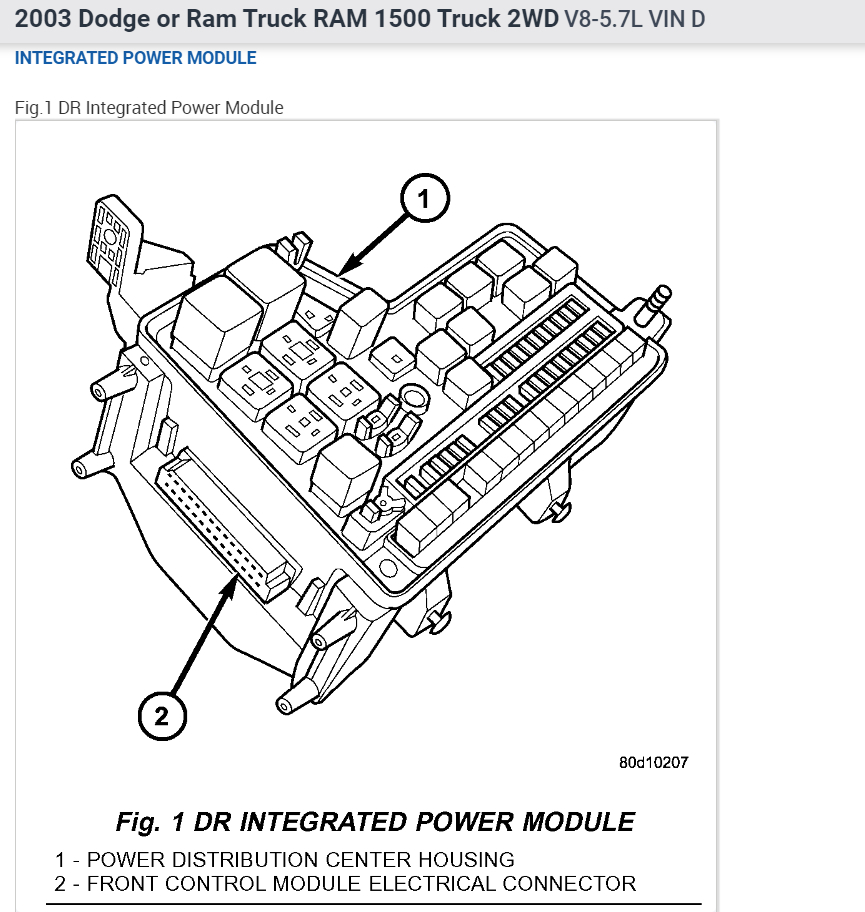 2003 Dodge or Ram Truck RAM 1500 Truck 2WD V8-5.7L VIN D

INTEGRATED POWER MODULE

Fig.1 DR Integrated Power Module

1

2

80d10207

Fig. 1 DR INTEGRATED POWER MODULE

1 - POWER DISTRIBUTION CENTER HOUSING
2 - FRONT CONTROL MODULE ELECTRICAL CONNECTOR