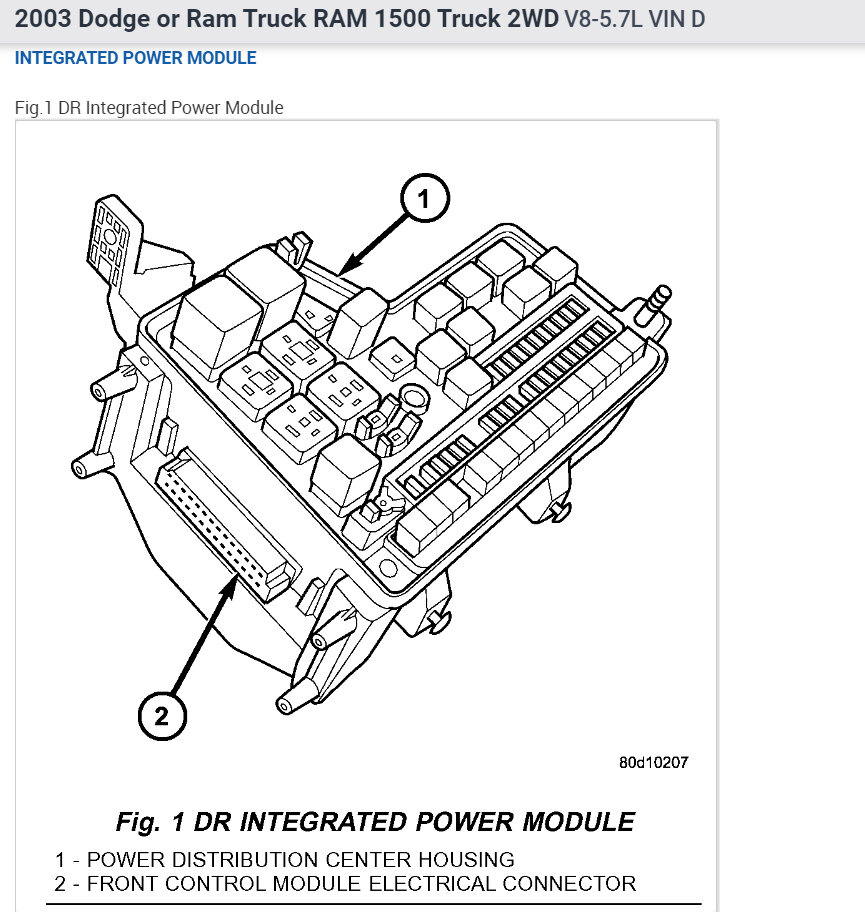 2003 Dodge or Ram Truck RAM 1500 Truck 2WD V8-5.7L VIN D

INTEGRATED POWER MODULE

Fig.1 DR Integrated Power Module

1

2

80d10207

Fig. 1 DR INTEGRATED POWER MODULE

1 - POWER DISTRIBUTION CENTER HOUSING
2 - FRONT CONTROL MODULE ELECTRICAL CONNECTOR