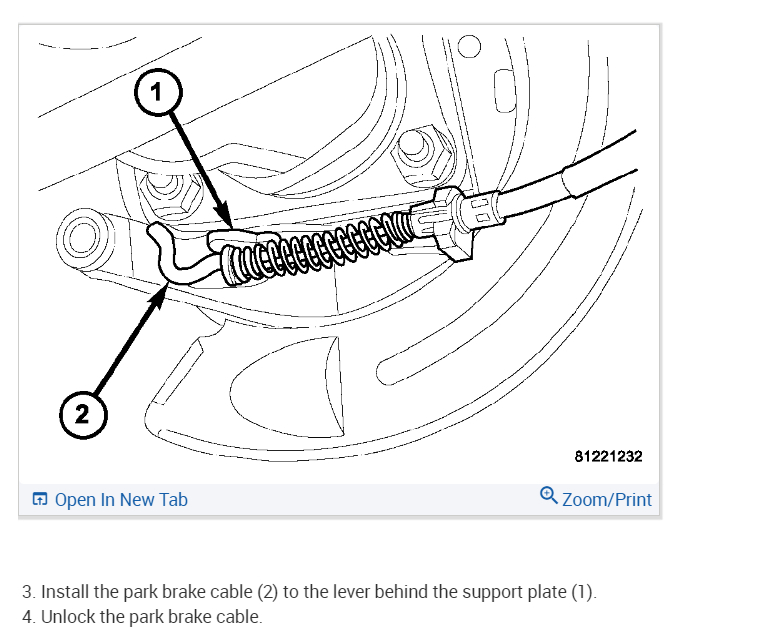 1

2

81221232

Open In New Tab

Zoom/Print

3. Install the park brake cable (2) to the lever behind the support plate (1).
4. Unlock the park brake cable.