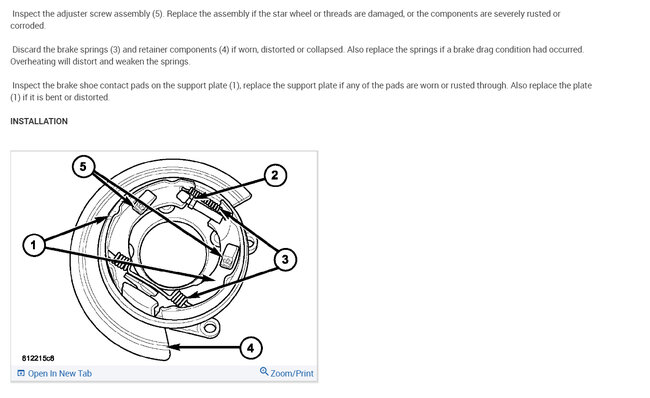 Inspect the adjuster screw assembly (5). Replace the assembly if the star wheel or threads are damaged, or the components are severely rusted or corroded.

Discard the brake springs (3) and retainer components (4) if worn, distorted or collapsed. Also replace the springs if a brake drag condition had occurred. Overheating will distort and weaken the springs.

Inspect the brake shoe contact pads on the support plate (1), replace the support plate if any of the pads are worn or rusted through. Also replace the plate (1) if it is bent or distorted.

INSTALLATION

5
2
1
3
4
812215c8

Open In New Tab
Zoom/Print