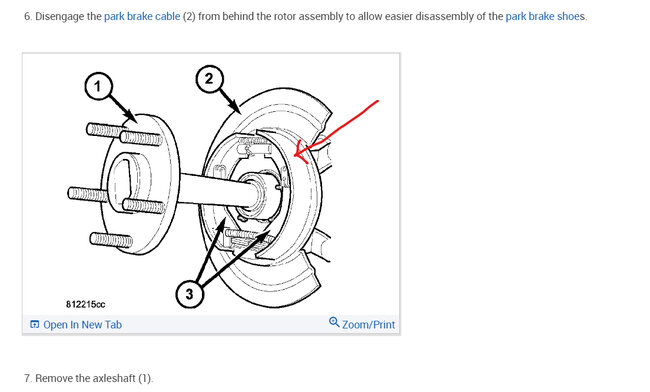 6. Disengage the park brake cable (2) from behind the rotor assembly to allow easier disassembly of the park brake shoes.

1

2

3

812215cc

Open In New Tab

Zoom/Print

7. Remove the axleshaft (1).