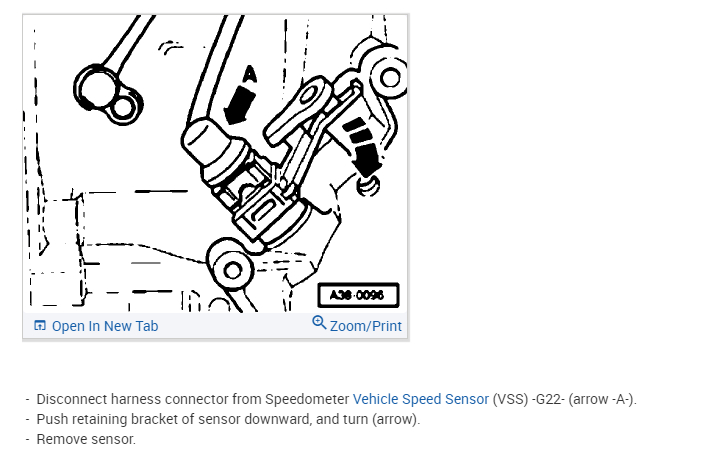 A

A36-0096

Open In New Tab

Zoom/Print

- Disconnect harness connector from Speedometer Vehicle Speed Sensor (VSS) -G22- (arrow -A-).
- Push retaining bracket of sensor downward, and turn (arrow).
- Remove sensor.