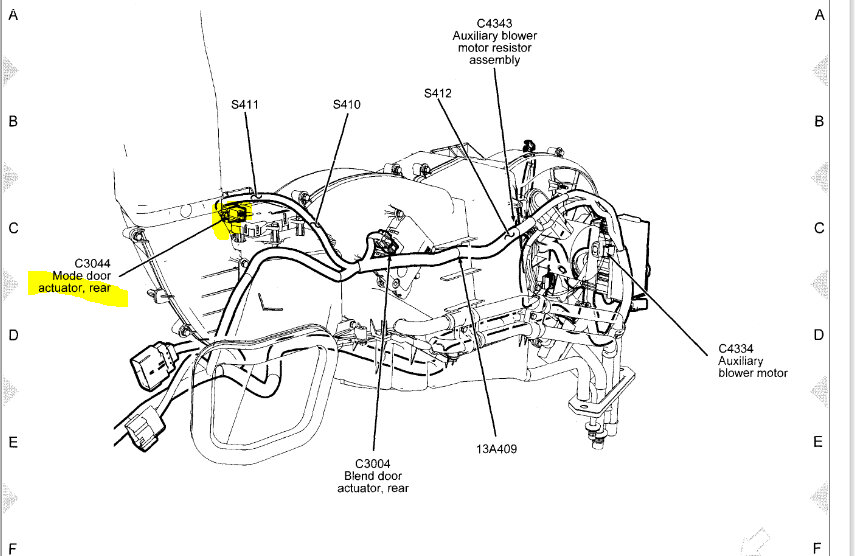 A
B
C
D
E
F

C4343
Auxiliary blower motor resistor assembly

S411

S410

S412

C3044
Mode door actuator, rear

C4334
Auxiliary blower motor

C3004
Blend door actuator, rear

13A409

A
B
C
D
E
F