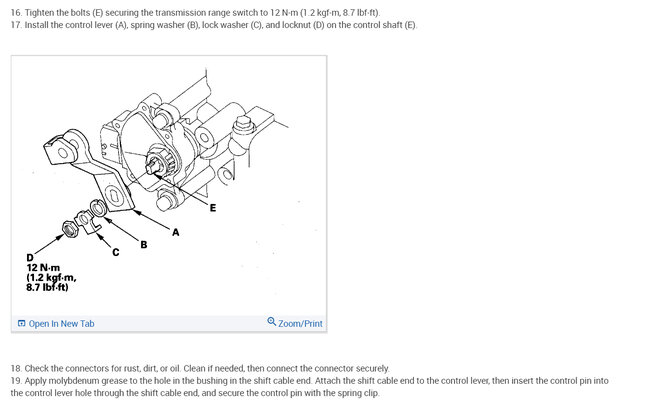 16. Tighten the bolts (E) securing the transmission range switch to 12 N·m (1.2 kgf·m, 8.7 lbf·ft).
17. Install the control lever (A), spring washer (B), lock washer (C), and locknut (D) on the control shaft (E).

E
A
B
C
D
12 N·m
(1.2 kgf·m,
8.7 lbf·ft)

Open In New Tab
Zoom/Print

18. Check the connectors for rust, dirt, or oil. Clean if needed, then connect the connector securely.
19. Apply molybdenum grease to the hole in the bushing in the shift cable end. Attach the shift cable end to the control lever, then insert the control pin into the control lever hole through the shift cable end, and secure the control pin with the spring clip.