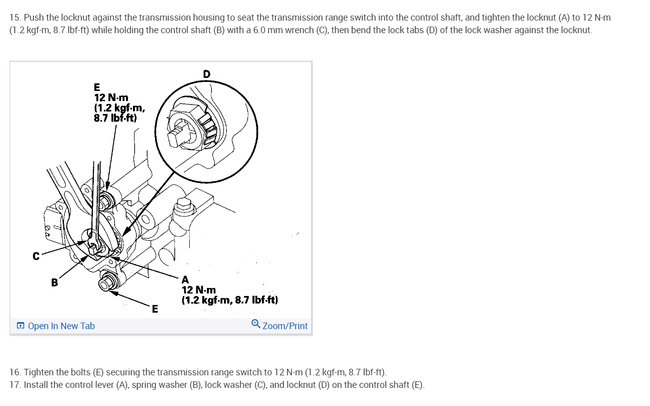 15. Push the locknut against the transmission housing to seat the transmission range switch into the control shaft, and tighten the locknut (A) to 12 N·m (1.2 kgf·m, 8.7 lbf·ft) while holding the control shaft (B) with a 6.0 mm wrench (C), then bend the lock tabs (D) of the lock washer against the locknut.

D

E
12 N·m
(1.2 kgf·m,
8.7 lbf·ft)

C

B

A
12 N·m
(1.2 kgf·m, 8.7 lbf·ft)

E

Open In New Tab

Zoom/Print

16. Tighten the bolts (E) securing the transmission range switch to 12 N·m (1.2 kgf·m, 8.7 lbf·ft).
17. Install the control lever (A), spring washer (B), lock washer (C), and locknut (D) on the control shaft (E).