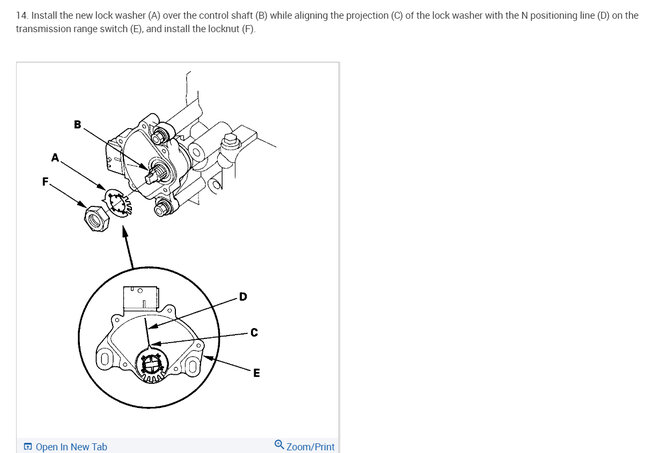 14. Install the new lock washer (A) over the control shaft (B) while aligning the projection (C) of the lock washer with the N positioning line (D) on the transmission range switch (E), and install the locknut (F).

B
A
F
D
C
E

Open In New Tab
Zoom/Print