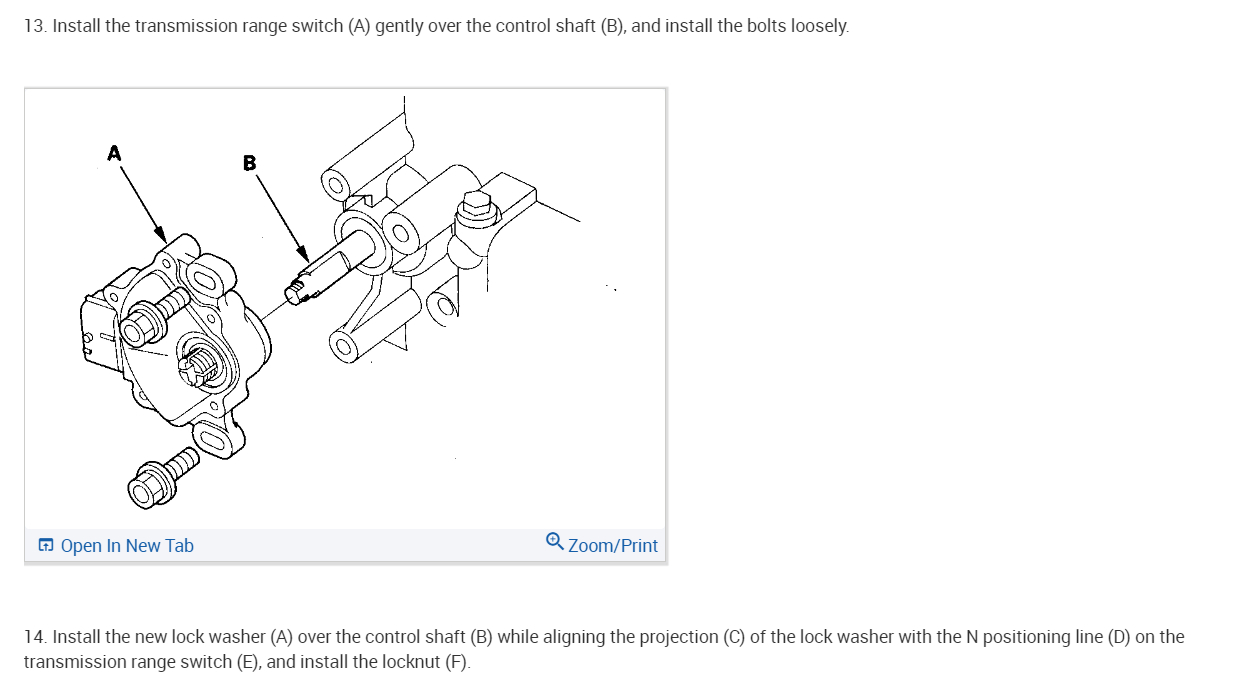 13. Install the transmission range switch (A) gently over the control shaft (B), and install the bolts loosely.

A

B

Open In New Tab

Zoom/Print

14. Install the new lock washer (A) over the control shaft (B) while aligning the projection (C) of the lock washer with the N positioning line (D) on the transmission range switch (E), and install the locknut (F).