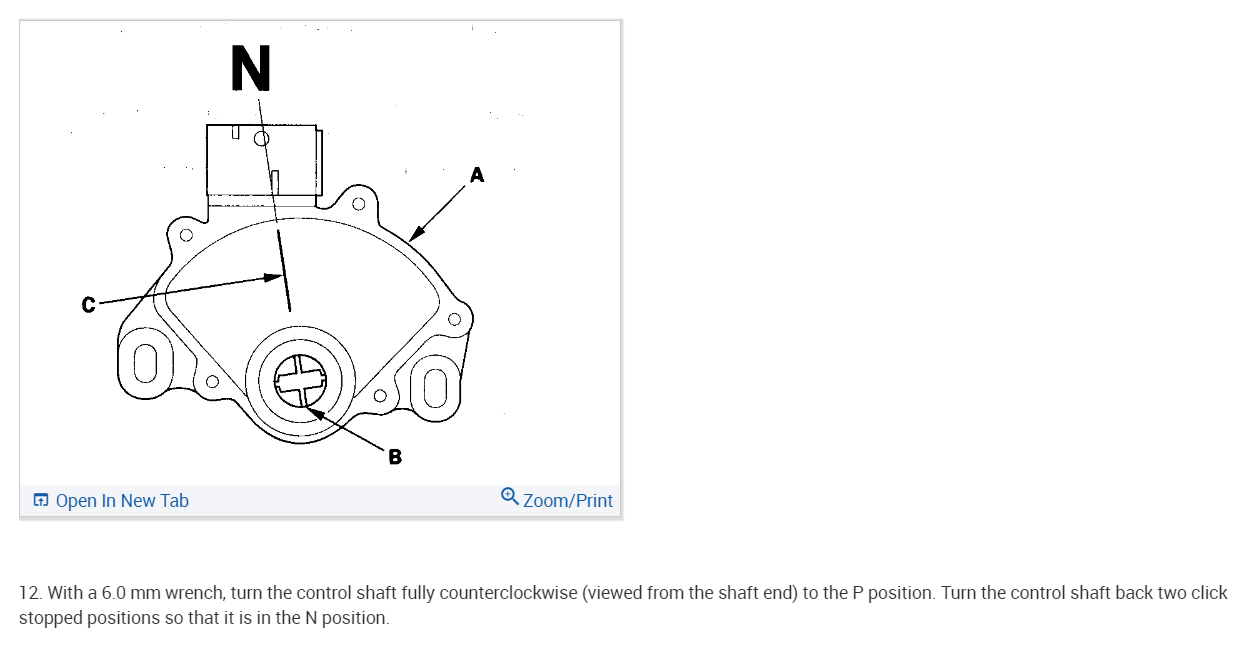 N

A

C

B

Open In New Tab

Zoom/Print

12. With a 6.0 mm wrench, turn the control shaft fully counterclockwise (viewed from the shaft end) to the P position. Turn the control shaft back two click stopped positions so that it is in the N position.