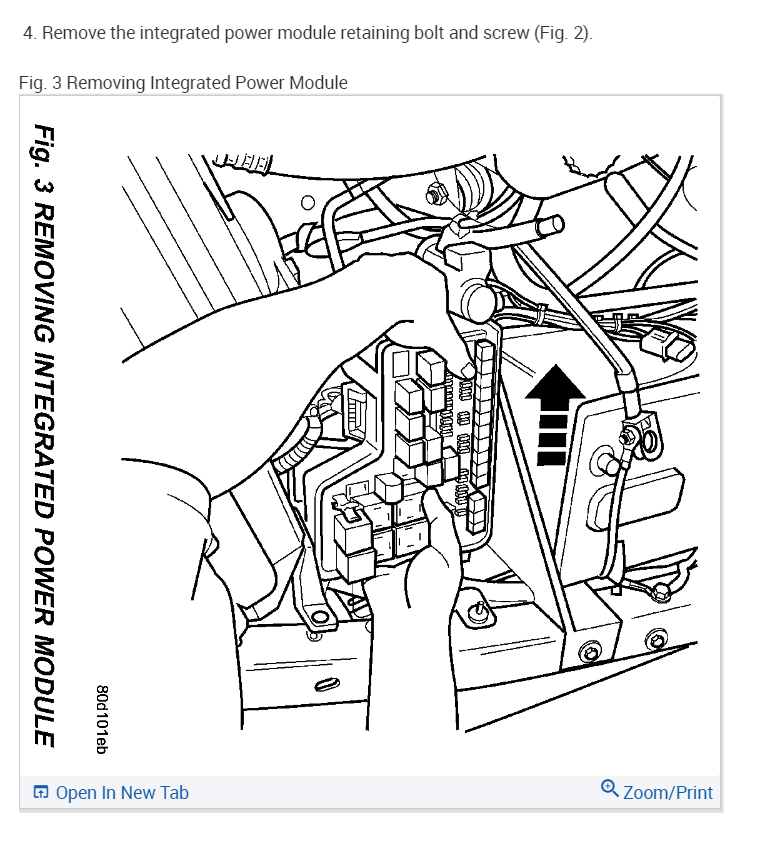 4. Remove the integrated power module retaining bolt and screw (Fig. 2).

Fig. 3 Removing Integrated Power Module

Fig. 3 REMOVING INTEGRATED POWER MODULE

80d101eb

Open In New Tab

Zoom/Print