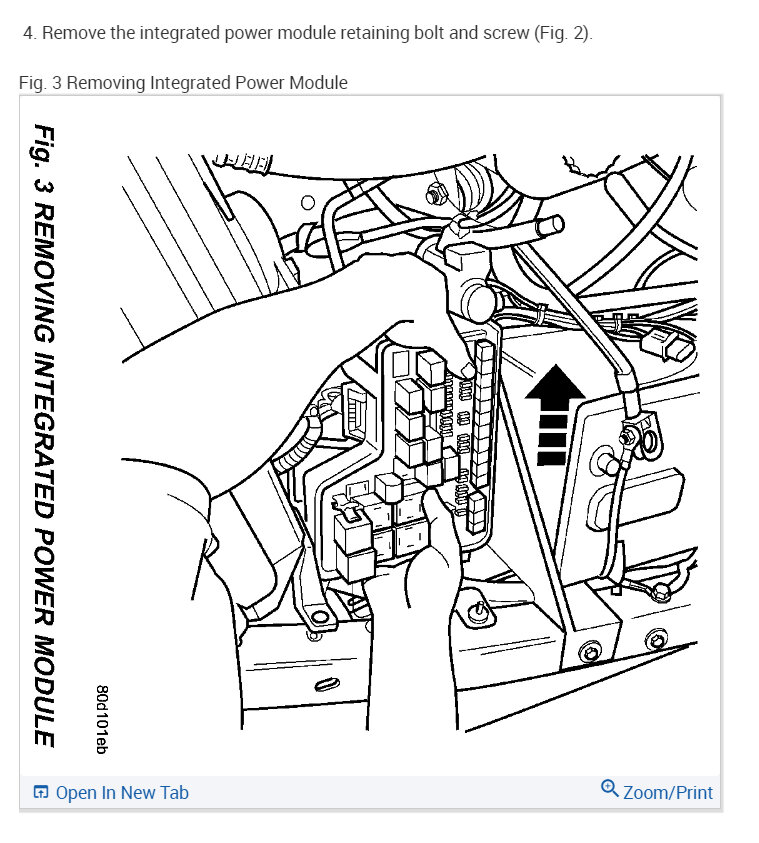 4. Remove the integrated power module retaining bolt and screw (Fig. 2).

Fig. 3 Removing Integrated Power Module

Fig. 3 REMOVING INTEGRATED POWER MODULE

80d101eb

Open In New Tab

Zoom/Print