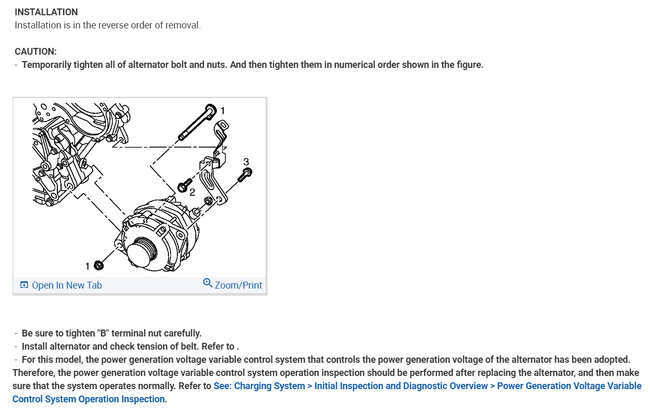 INSTALLATION
Installation is in the reverse order of removal.

CAUTION:
- Temporarily tighten all of alternator bolt and nuts. And then tighten them in numerical order shown in the figure.

1
3
2
1

Open In New Tab
Zoom/Print

- Be sure to tighten "B" terminal nut carefully.
- Install alternator and check tension of belt. Refer to .
- For this model, the power generation voltage variable control system that controls the power generation voltage of the alternator has been adopted. Therefore, the power generation voltage variable control system operation inspection should be performed after replacing the alternator, and then make sure that the system operates normally. Refer to See: Charging System > Initial Inspection and Diagnostic Overview > Power Generation Voltage Variable Control System Operation Inspection.