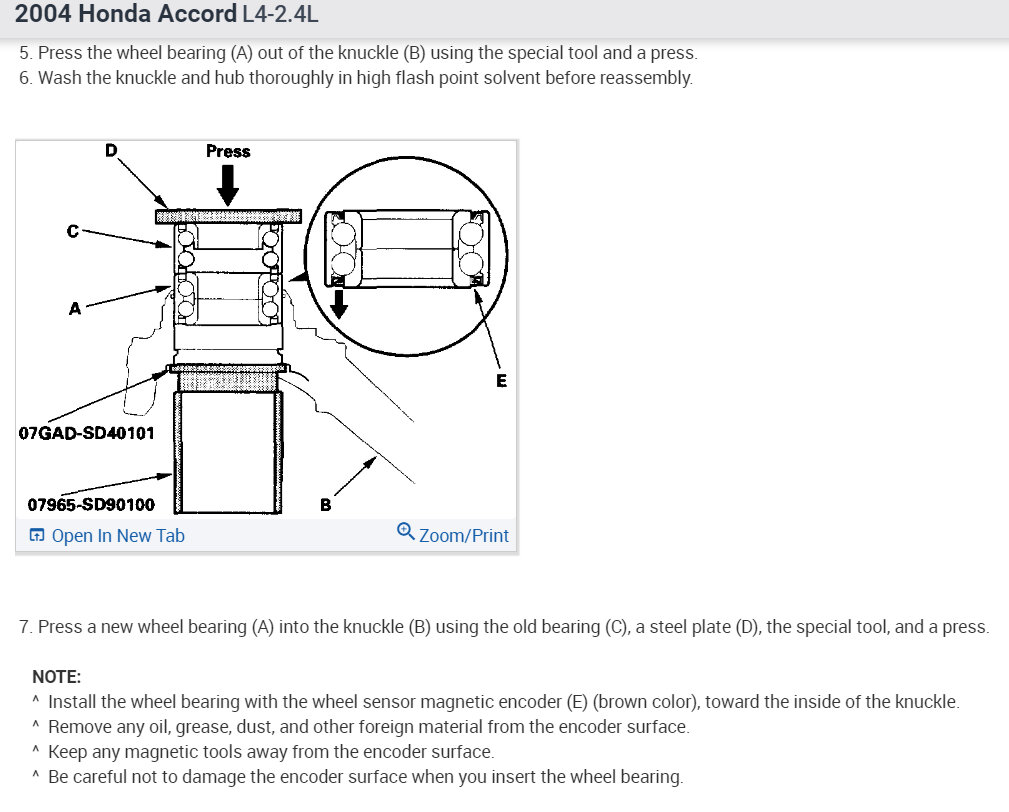 2004 Honda Accord L4-2.4L

5. Press the wheel bearing (A) out of the knuckle (B) using the special tool and a press.
6. Wash the knuckle and hub thoroughly in high flash point solvent before reassembly.

D
Press
C
A
E
07GAD-SD40101
07965-SD90100
B
Open In New Tab
Zoom/Print

7. Press a new wheel bearing (A) into the knuckle (B) using the old bearing (C), a steel plate (D), the special tool, and a press.

NOTE:
^ Install the wheel bearing with the wheel sensor magnetic encoder (E) (brown color), toward the inside of the knuckle.
^ Remove any oil, grease, dust, and other foreign material from the encoder surface.
^ Keep any magnetic tools away from the encoder surface.
^ Be careful not to damage the encoder surface when you insert the wheel bearing.