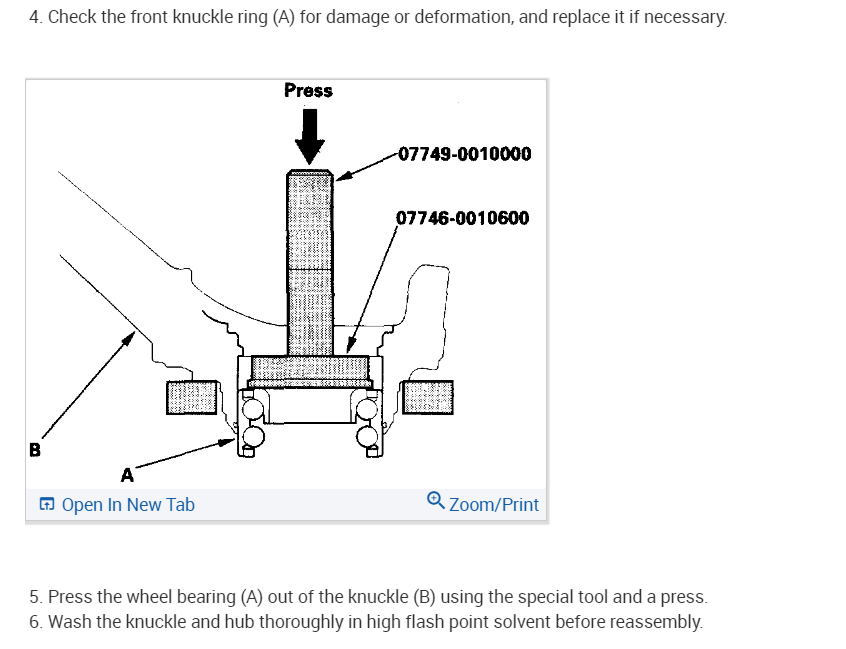 4. Check the front knuckle ring (A) for damage or deformation, and replace it if necessary.

Press

07749-0010000

07746-0010600

B

A

Open In New Tab

Zoom/Print

5. Press the wheel bearing (A) out of the knuckle (B) using the special tool and a press.
6. Wash the knuckle and hub thoroughly in high flash point solvent before reassembly.