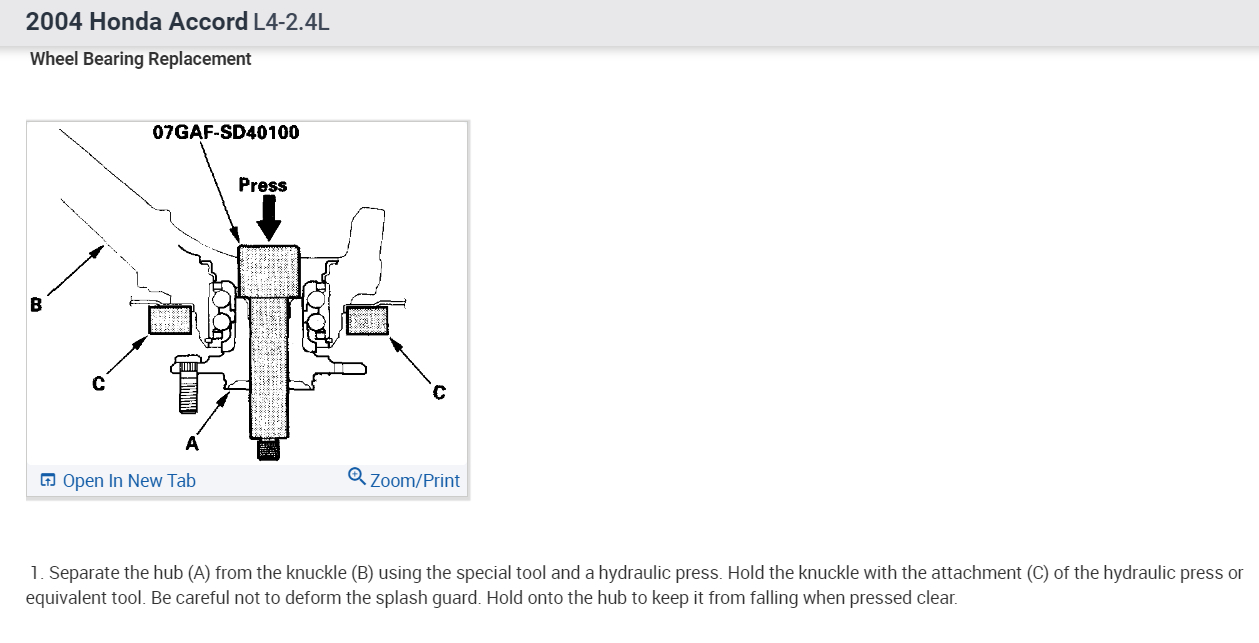 2004 Honda Accord L4-2.4L

Wheel Bearing Replacement

07GAF-SD40100

Press

B

C

C

A

Open In New Tab

Zoom/Print

1. Separate the hub (A) from the knuckle (B) using the special tool and a hydraulic press. Hold the knuckle with the attachment (C) of the hydraulic press or equivalent tool. Be careful not to deform the splash guard. Hold onto the hub to keep it from falling when pressed clear.