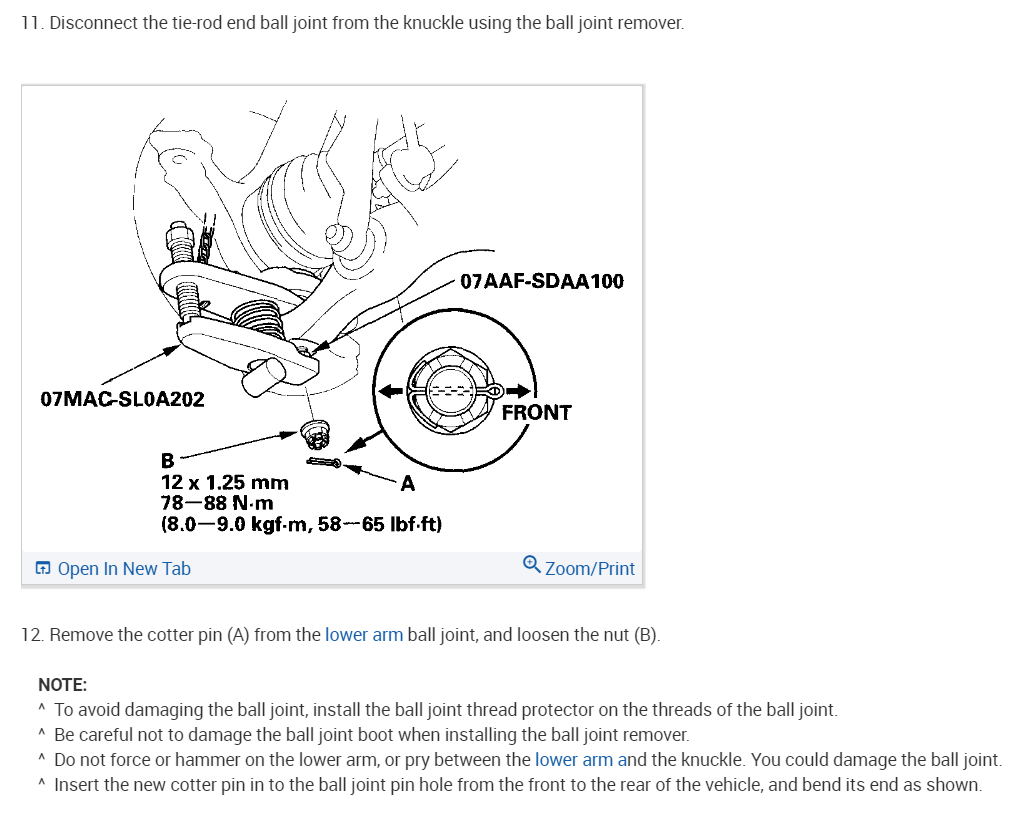 11. Disconnect the tie-rod end ball joint from the knuckle using the ball joint remover.

07AAF-SDAA100

07MAC-SL0A202

FRONT

B
12 x 1.25 mm
78—88 N·m
(8.0—9.0 kgf·m, 58—65 lbf·ft)

A

Open In New Tab

Zoom/Print

12. Remove the cotter pin (A) from the lower arm ball joint, and loosen the nut (B).

NOTE:
^ To avoid damaging the ball joint, install the ball joint thread protector on the threads of the ball joint.
^ Be careful not to damage the ball joint boot when installing the ball joint remover.
^ Do not force or hammer on the lower arm, or pry between the lower arm and the knuckle. You could damage the ball joint.
^ Insert the new cotter pin in to the ball joint pin hole from the front to the rear of the vehicle, and bend its end as shown.