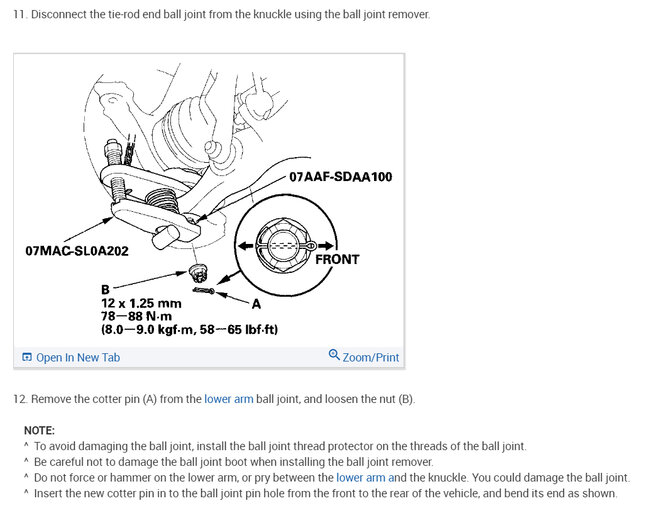 11. Disconnect the tie-rod end ball joint from the knuckle using the ball joint remover.

07AAF-SDAA100

07MAC-SL0A202

FRONT

B
12 x 1.25 mm
78—88 N·m
(8.0—9.0 kgf·m, 58—65 lbf·ft)

A

Open In New Tab

Zoom/Print

12. Remove the cotter pin (A) from the lower arm ball joint, and loosen the nut (B).

NOTE:
^ To avoid damaging the ball joint, install the ball joint thread protector on the threads of the ball joint.
^ Be careful not to damage the ball joint boot when installing the ball joint remover.
^ Do not force or hammer on the lower arm, or pry between the lower arm and the knuckle. You could damage the ball joint.
^ Insert the new cotter pin in to the ball joint pin hole from the front to the rear of the vehicle, and bend its end as shown.