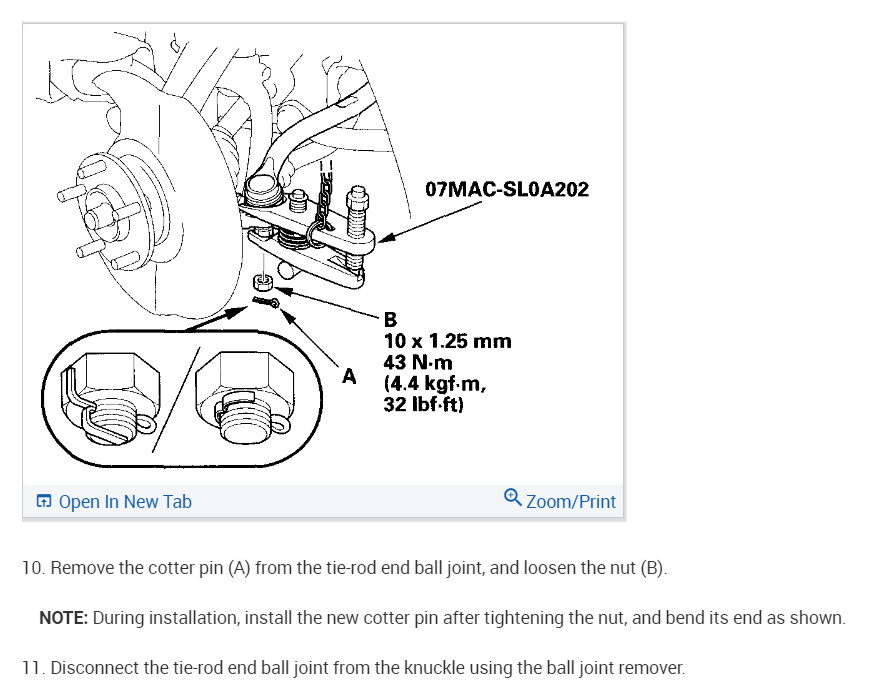 07MAC-SL0A202

B
10 x 1.25 mm
43 N·m
(4.4 kgf·m,
32 lbf·ft)

A

Open In New Tab

Zoom/Print

10. Remove the cotter pin (A) from the tie-rod end ball joint, and loosen the nut (B).

NOTE: During installation, install the new cotter pin after tightening the nut, and bend its end as shown.

11. Disconnect the tie-rod end ball joint from the knuckle using the ball joint remover.