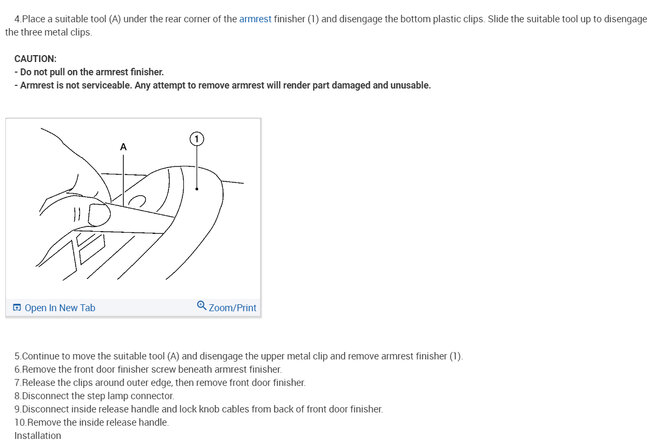 4.Place a suitable tool (A) under the rear corner of the armrest finisher (1) and disengage the bottom plastic clips. Slide the suitable tool up to disengage the three metal clips.

CAUTION:
- Do not pull on the armrest finisher.
- Armrest is not serviceable. Any attempt to remove armrest will render part damaged and unusable.

A
1

Open In New Tab
Zoom/Print

5.Continue to move the suitable tool (A) and disengage the upper metal clip and remove armrest finisher (1).
6.Remove the front door finisher screw beneath armrest finisher.
7.Release the clips around outer edge, then remove front door finisher.
8.Disconnect the step lamp connector.
9.Disconnect inside release handle and lock knob cables from back of front door finisher.
10.Remove the inside release handle.
Installation