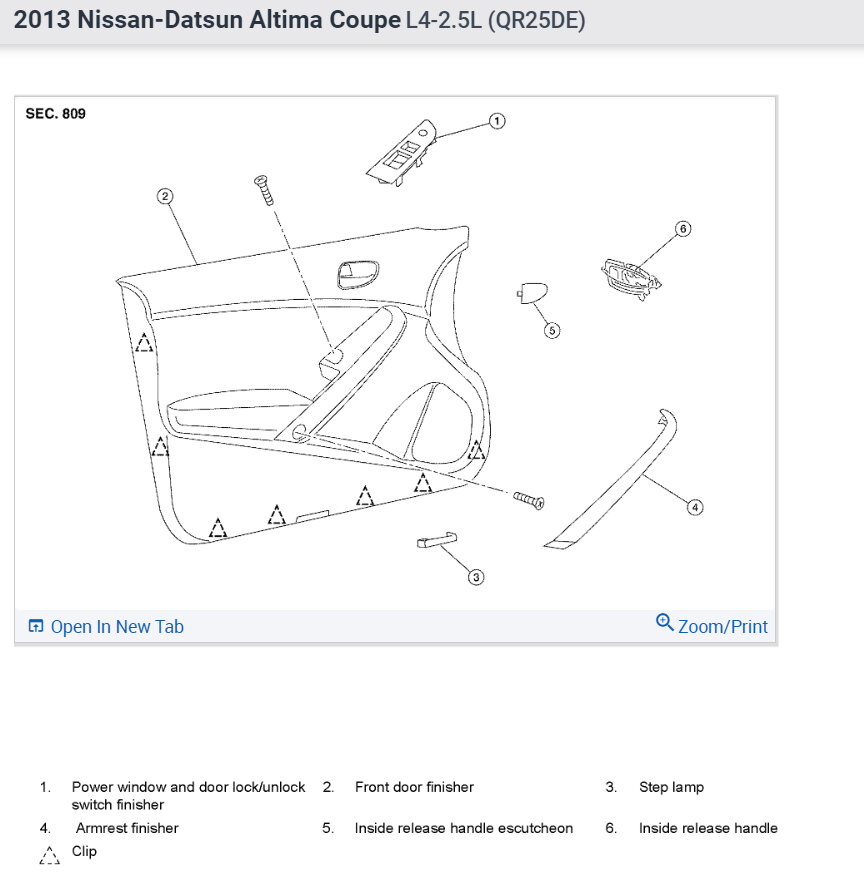 2013 Nissan-Datsun Altima Coupe L4-2.5L (QR25DE)

SEC. 809

1
2
6
5
4
3

Open In New Tab

Zoom/Print

1. Power window and door lock/unlock switch finisher
2. Front door finisher
3. Step lamp
4. Armrest finisher
5. Inside release handle escutcheon
6. Inside release handle

Clip