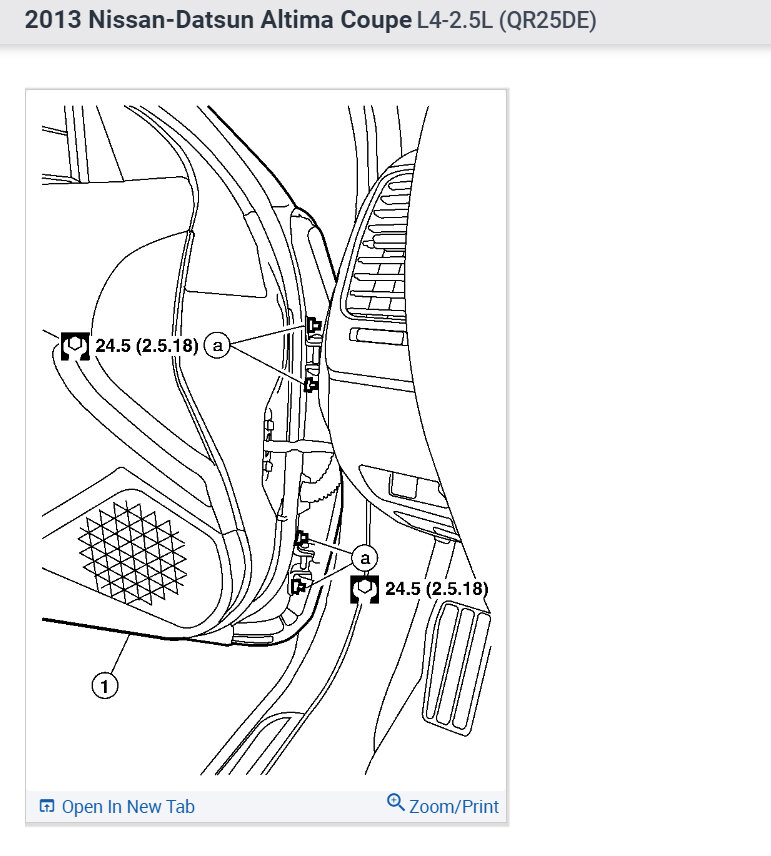 2013 Nissan-Datsun Altima Coupe L4-2.5L (QR25DE)

24.5 (2.5.18)
a
a
24.5 (2.5.18)
1

Open In New Tab
Zoom/Print