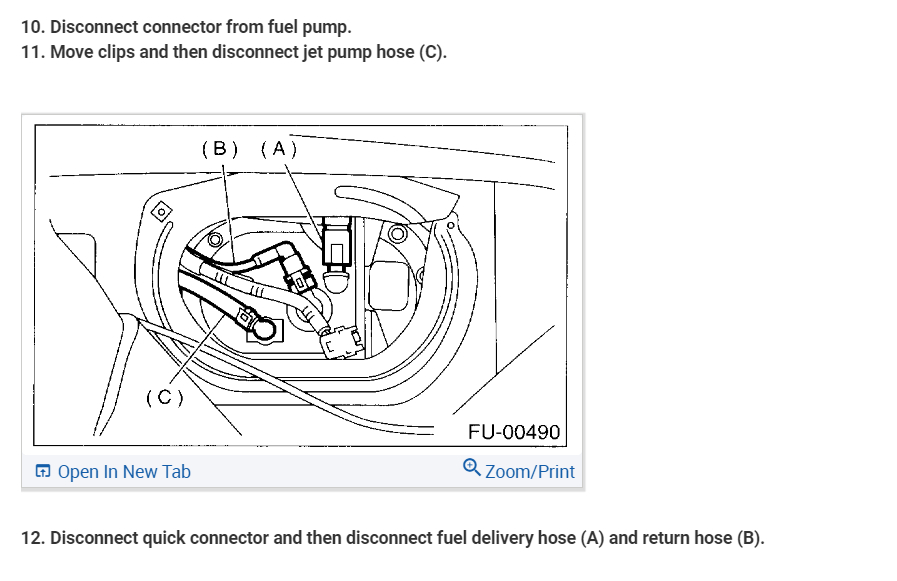 10. Disconnect connector from fuel pump.
11. Move clips and then disconnect jet pump hose (C).

(B) (A)

(C)

FU-00490

Open In New Tab

Zoom/Print

12. Disconnect quick connector and then disconnect fuel delivery hose (A) and return hose (B).