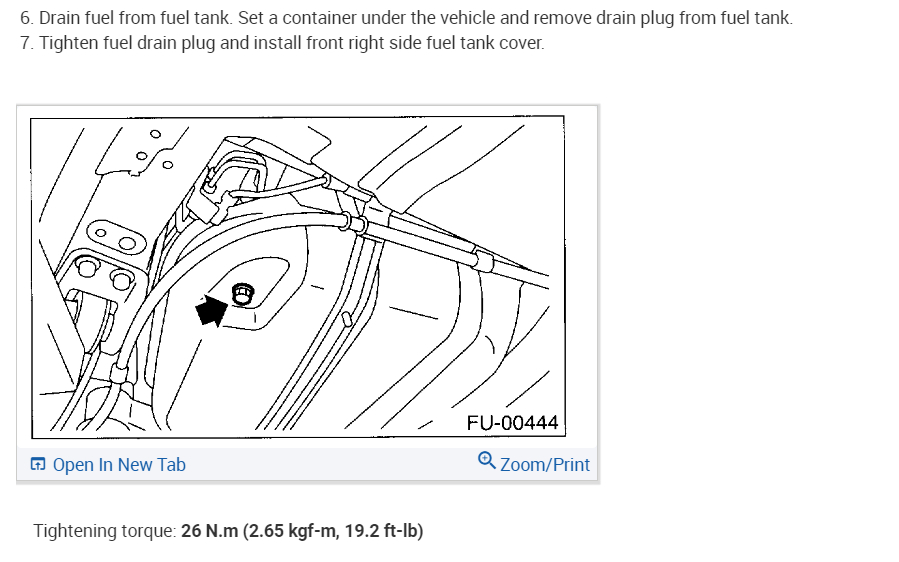 6. Drain fuel from fuel tank. Set a container under the vehicle and remove drain plug from fuel tank.
7. Tighten fuel drain plug and install front right side fuel tank cover.

FU-00444

Open In New Tab
Zoom/Print

Tightening torque: 26 N.m (2.65 kgf-m, 19.2 ft-lb)