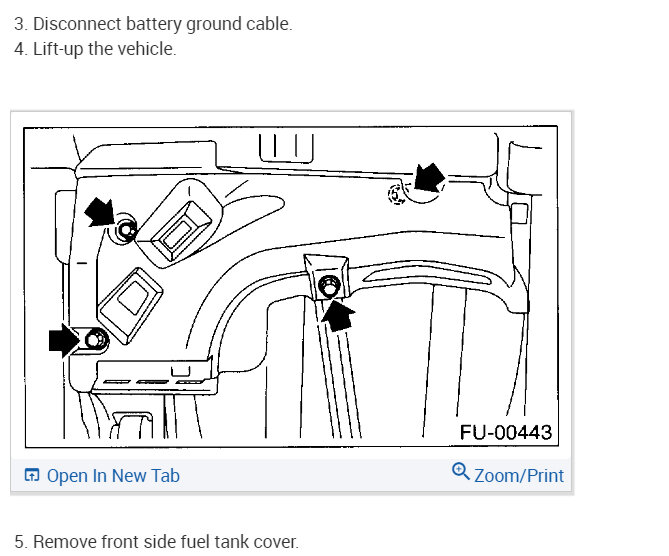 3. Disconnect battery ground cable.
4. Lift-up the vehicle.

FU-00443

Open In New Tab
Zoom/Print

5. Remove front side fuel tank cover.