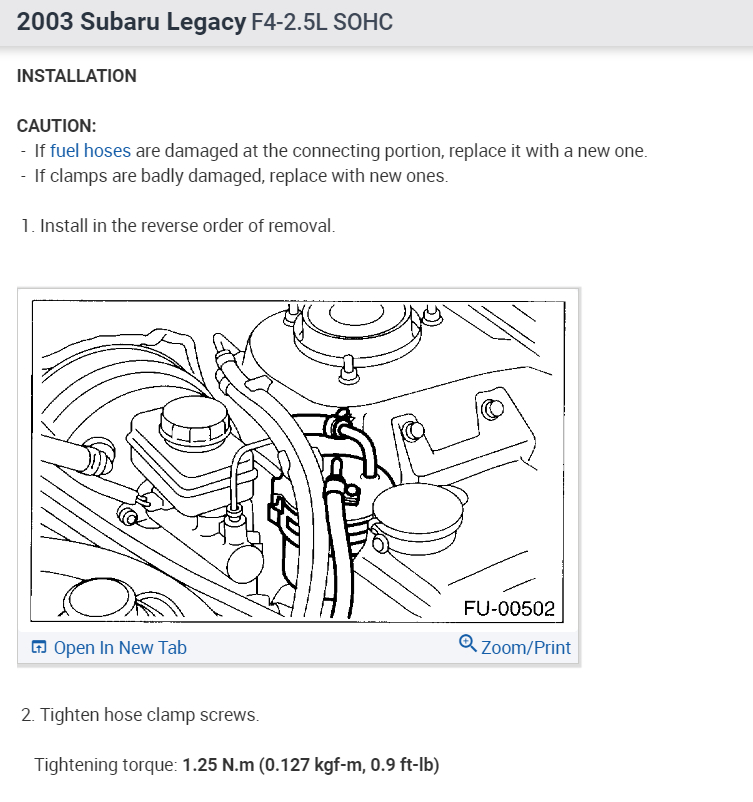 2003 Subaru Legacy F4-2.5L SOHC

INSTALLATION

CAUTION:
- If fuel hoses are damaged at the connecting portion, replace it with a new one.
- If clamps are badly damaged, replace with new ones.

1. Install in the reverse order of removal.

FU-00502

Open In New Tab

Zoom/Print

2. Tighten hose clamp screws.

Tightening torque: 1.25 N.m (0.127 kgf-m, 0.9 ft-lb)